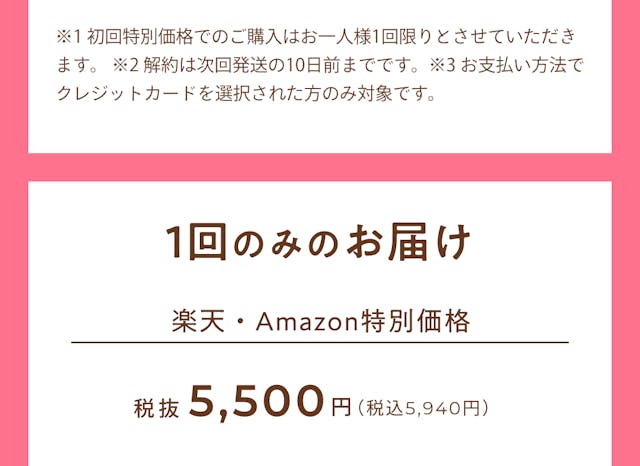 ※1初回特別価格でのご購入はお一人様1回限りとさせていただきます。 ※2解約は次回発送の10日前までです。※3お支払い方法でクレジットカードを選択された方のみ対象です。

1回のみのお届け

楽天・Amazon特別価格

税抜 5,500円（税込5,940円）