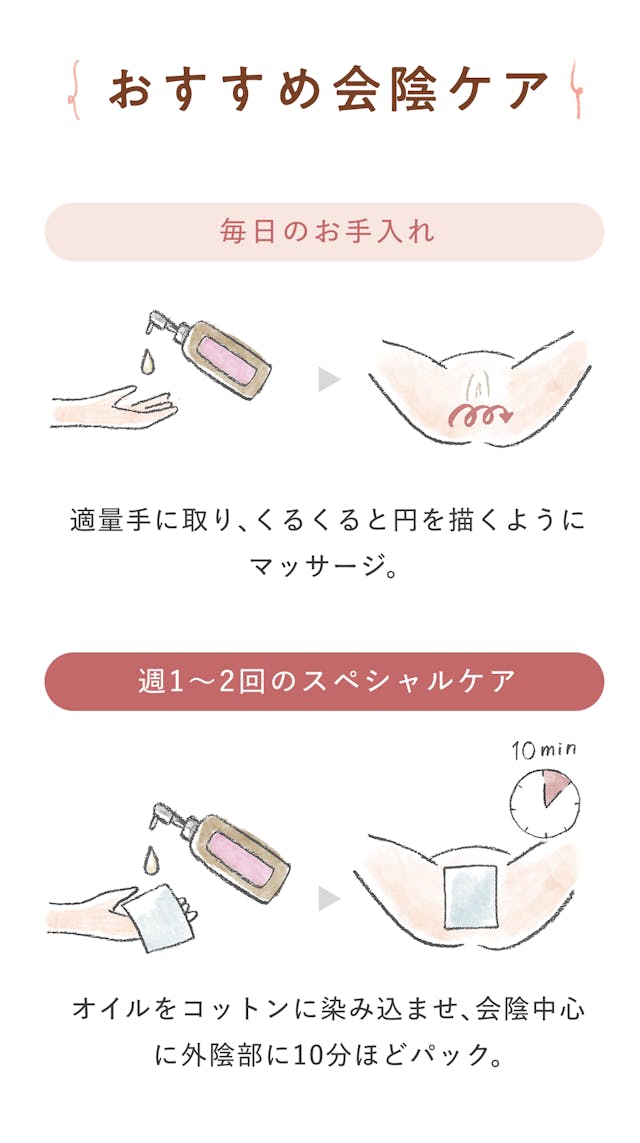 おすすめ会陰ケア

毎日のお手入れ

適量手に取り、くるくると円を描くようにマッサージ。

週1〜2回のスペシャルケア

10 min

オイルをコットンに染み込ませ、会陰中心に外陰部に10分ほどパック。